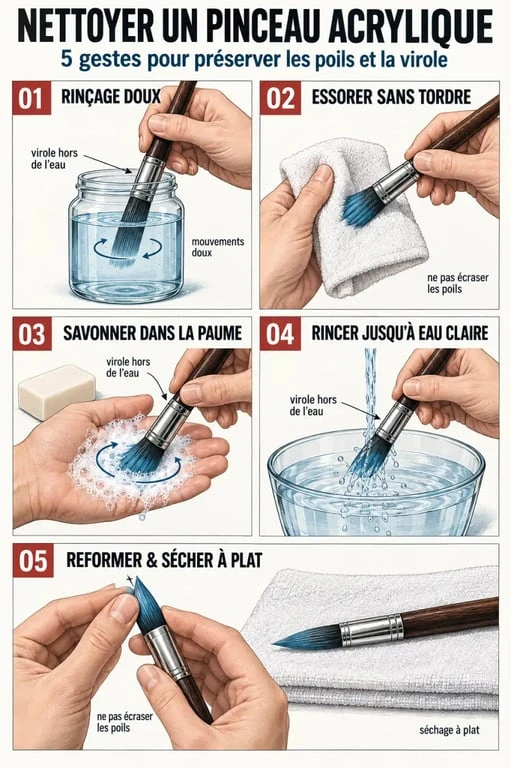 NETTOYER UN PINCEAU ACRYLIQUE
5 gestes pour préserver les poils et la virole

01 RINÇAGE DOUX
virole hors de l'eau
mouvements doux

02 ESSORER SANS TORDRE
ne pas écraser les poils

03 SAVONNER DANS LA PAUME
virole hors de l'eau

04 RINCER JUSQU'À EAU CLAIRE
virole hors de l'eau

05 REFORMER & SÉCHER À PLAT
ne pas écraser les poils
séchage à plat