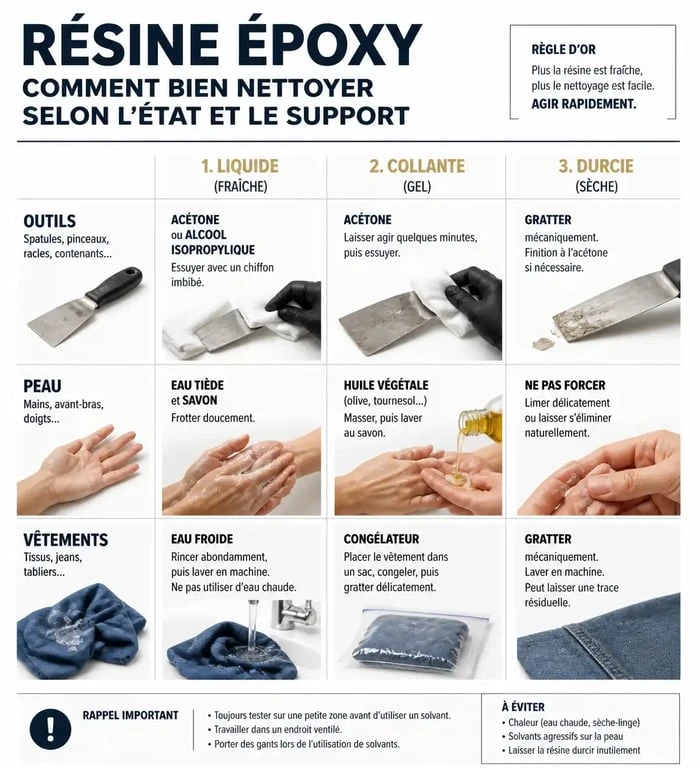 RÉSINE ÉPOXY
COMMENT BIEN NETTOYER SELON L'ÉTAT ET LE SUPPORT

RÈGLE D'OR
Plus la résine est fraîche, plus le nettoyage est facile.
AGIR RAPIDEMENT.

| | 1. LIQUIDE (FRAÎCHE) | 2. COLLANTE (GEL) | 3. DURCIE (SÈCHE) |
|---|---|---|---|
| OUTILS Spatules, pinceaux, racles, contenants... | ACÉTONE ou ALCOOL ISOPROPYLIQUE Essuyer avec un chiffon imbibé. | ACÉTONE Laisser agir quelques minutes, puis essuyer. | GRATTER mécaniquement. Finition à l'acétone si nécessaire. |
| PEAU Mains, avant-bras, doigts... | EAU TIÈDE et SAVON Frotter doucement. | HUILE VÉGÉTALE (olive, tournesol...) Masser, puis laver au savon. | NE PAS FORCER Limer délicatement ou laisser s'éliminer naturellement. |
| VÊTEMENTS Tissus, jeans, tabliers... | EAU FROIDE Rincer abondamment, puis laver en machine. Ne pas utiliser d'eau chaude. | CONGÉLATEUR Placer le vêtement dans un sac, congeler, puis gratter délicatement. | GRATTER mécaniquement. Laver en machine. Peut laisser une trace résiduelle. |

!
RAPPEL IMPORTANT
• Toujours tester sur une petite zone avant d'utiliser un solvant.
• Travailler dans un endroit ventilé.
• Porter des gants lors de l'utilisation de solvants.

À ÉVITER
• Chaleur (eau chaude, sèche-linge)
• Solvants agressifs sur la peau
• Laisser la résine durcir inutilement